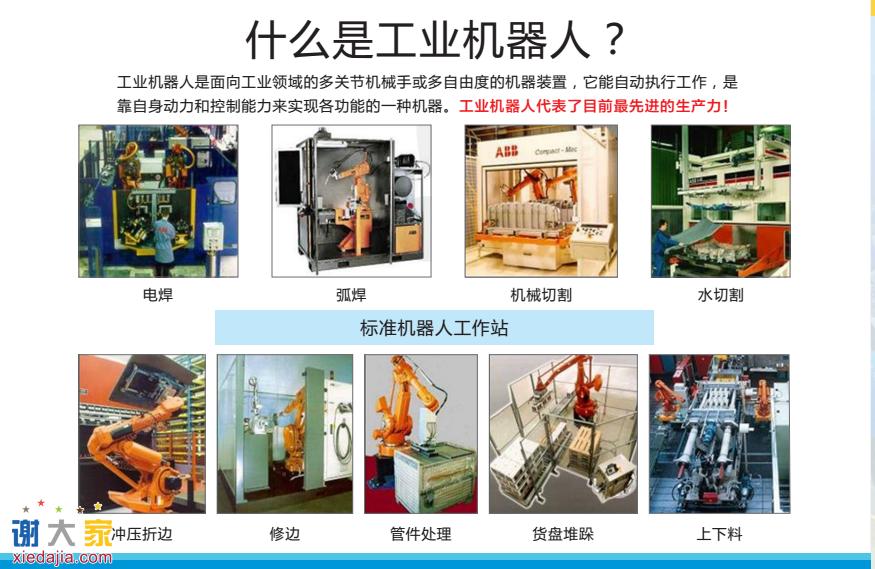 什么是工业机器人？

工业机器人是面向工业领域的多关节机械手或多自由度的机器装置，它能自动执行工作，是靠自身动力和控制能力来实现各功能的一种机器。工业机器人代表了目前最先进的生产力！

ABB Compact - Mec

电焊

弧焊

机械切割

水切割

标准机器人工作站

冲压折边

修边

管件处理

货盘堆跺

上下料

谢大家
xiedajia.com